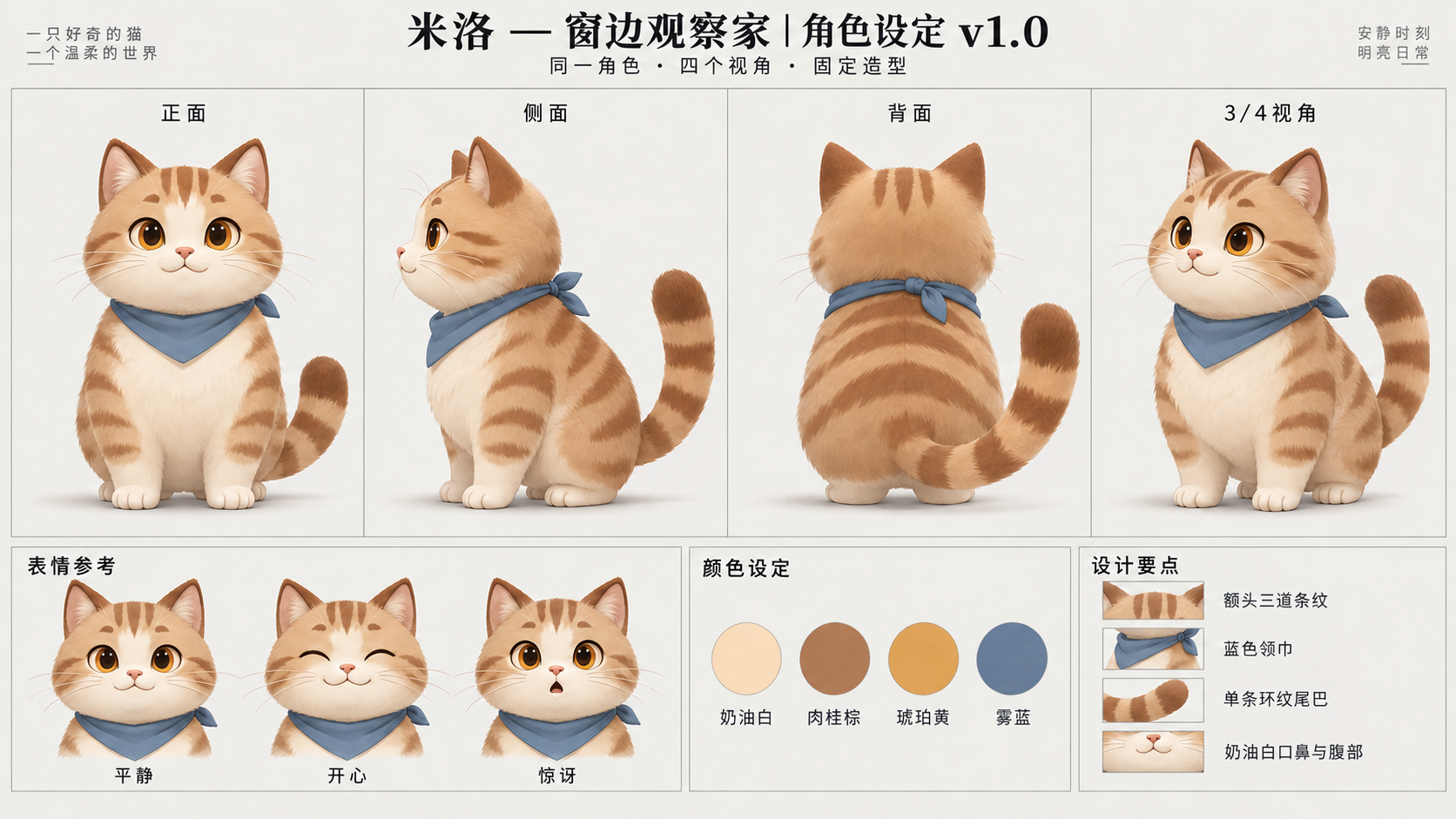 一只好奇的猫
一个温柔的世界

米洛 — 窗边观察家 | 角色设定 v1.0
同一角色 · 四个视角 · 固定造型

安静时刻
明亮日常

正面

侧面

背面

3/4视角

表情参考

平静

开心

惊讶

颜色设定

奶油白

肉桂棕

琥珀黄

雾蓝

设计要点

额头三道条纹

蓝色领巾

单条环纹尾巴

奶油白口鼻与腹部